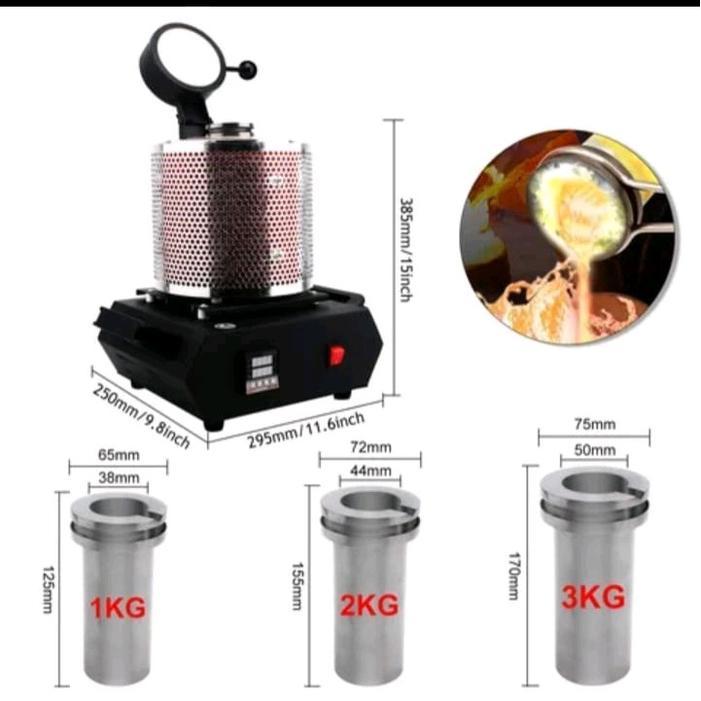 385mm/15inch

250mm/9.8inch

295mm/11.6inch

65mm

38mm

125mm

1KG

72mm

44mm

155mm

2KG

75mm

50mm

170mm

3KG