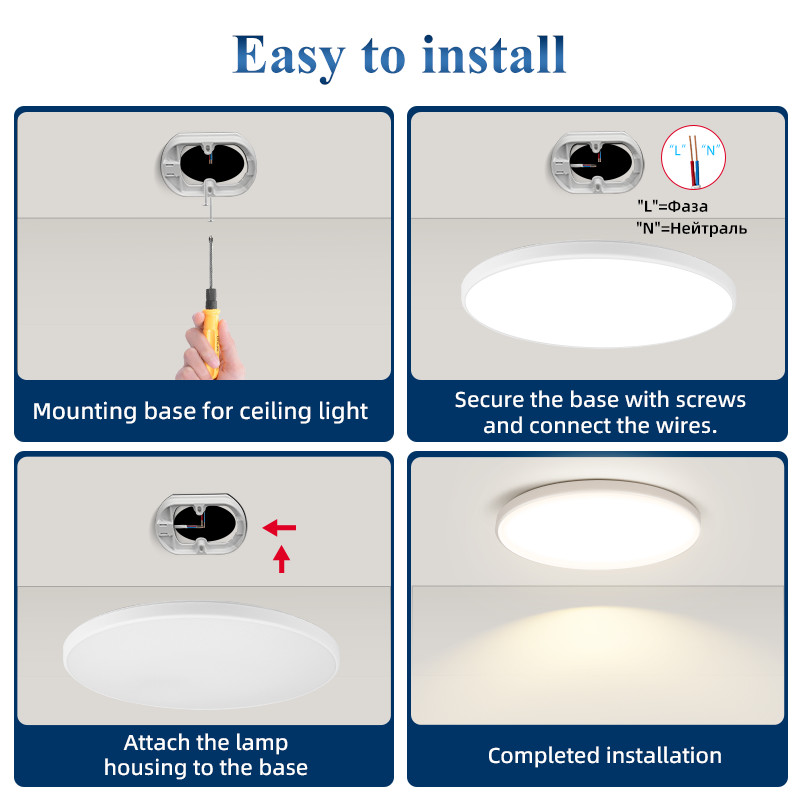 Easy to install

Mounting base for ceiling light

"L" "N"

"L"=Фаза
"N"=Нейтраль

Secure the base with screws and connect the wires.

Attach the lamp housing to the base

Completed installation