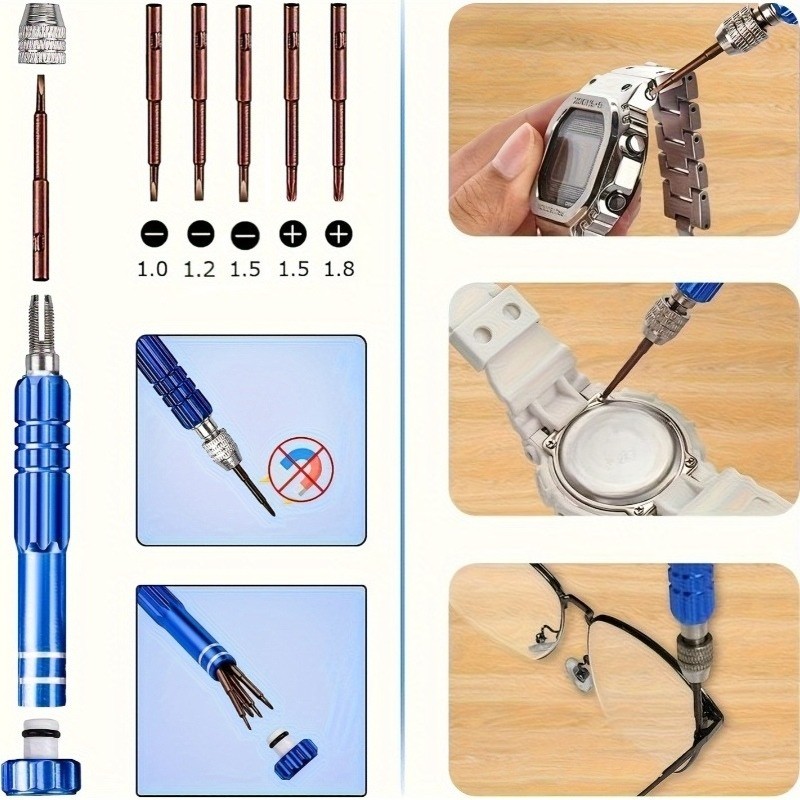 1.0 1.2 1.5 1.5 1.8