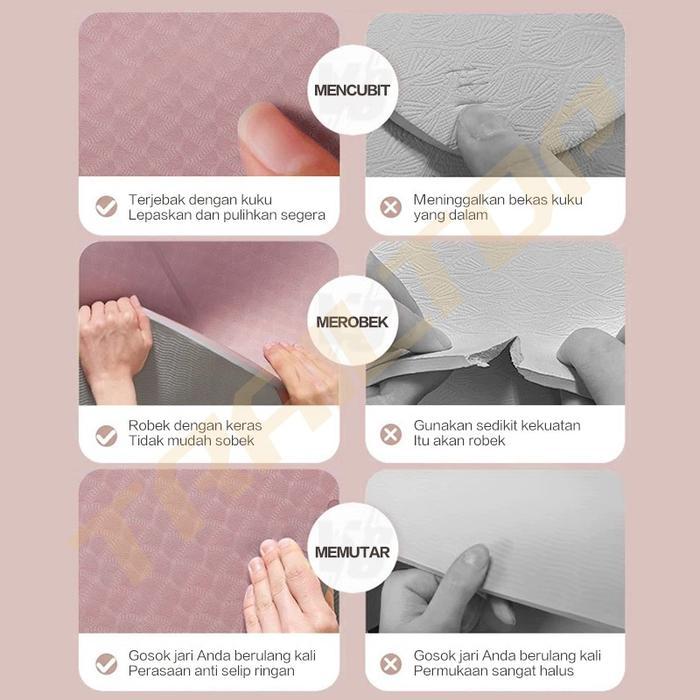 MENCUBIT

Terjebak dengan kuku
Lepaskan dan pulihkan segera

Meninggalkan bekas kuku
yang dalam

MEROBEK

Robek dengan keras
Tidak mudah sobek

Gunakan sedikit kekuatan
Itu akan robek

MEMUTAR

Gosok jari Anda berulang kali
Perasaan anti selip ringan

Gosok jari Anda berulang kali
Permukaan sangat halus