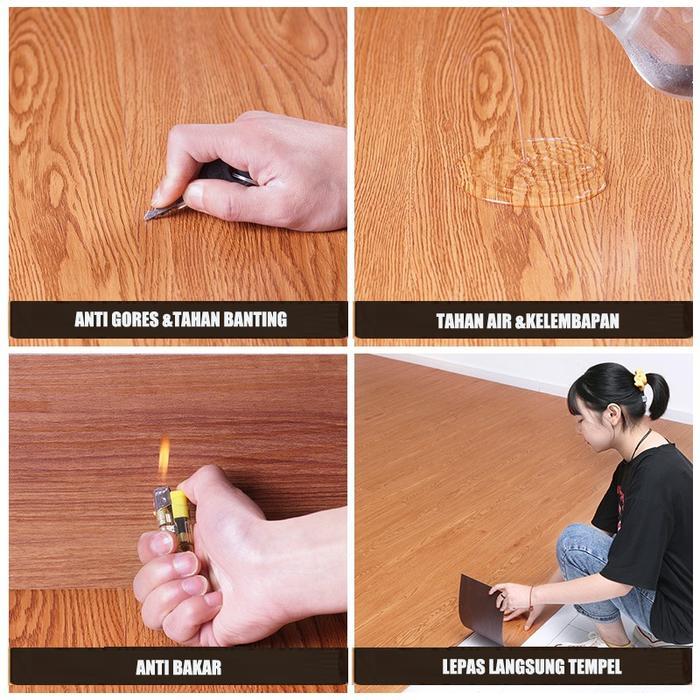 ANTI GORES &TAHAN BANTING

TAHAN AIR &KELEMBAPAN

ANTI BAKAR

LEPAS LANGSUNG TEMPEL