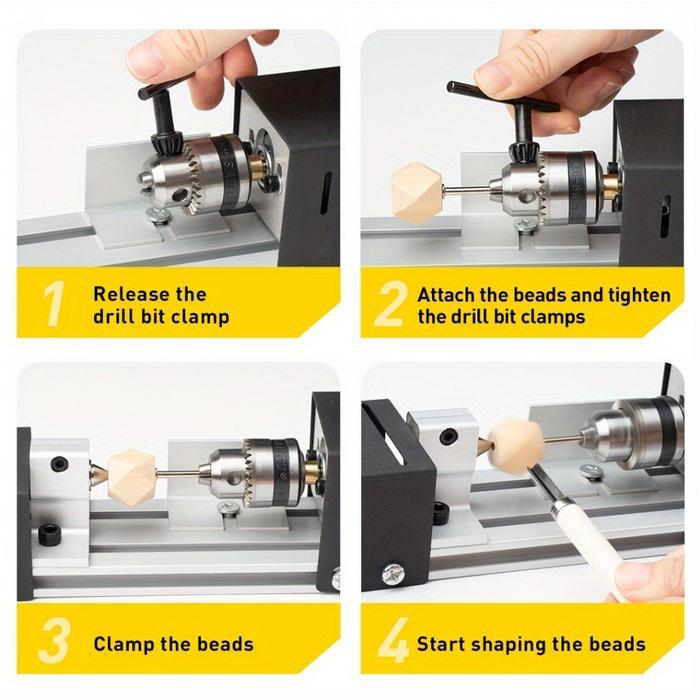 1 Release the drill bit clamp

2 Attach the beads and tighten the drill bit clamps

3 Clamp the beads

4 Start shaping the beads