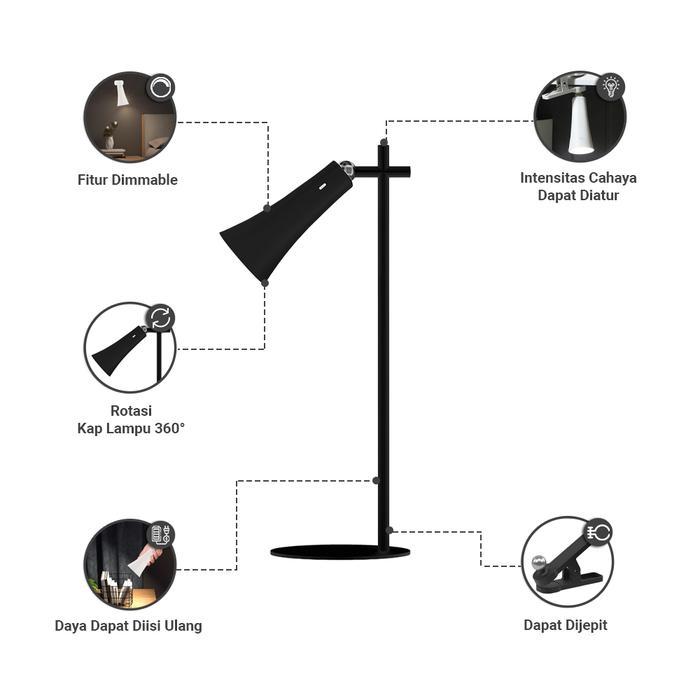 Fitur Dimmable

Intensitas Cahaya Dapat Diatur

Rotasi Kap Lampu 360°

Daya Dapat Diisi Ulang

Dapat Dijepit