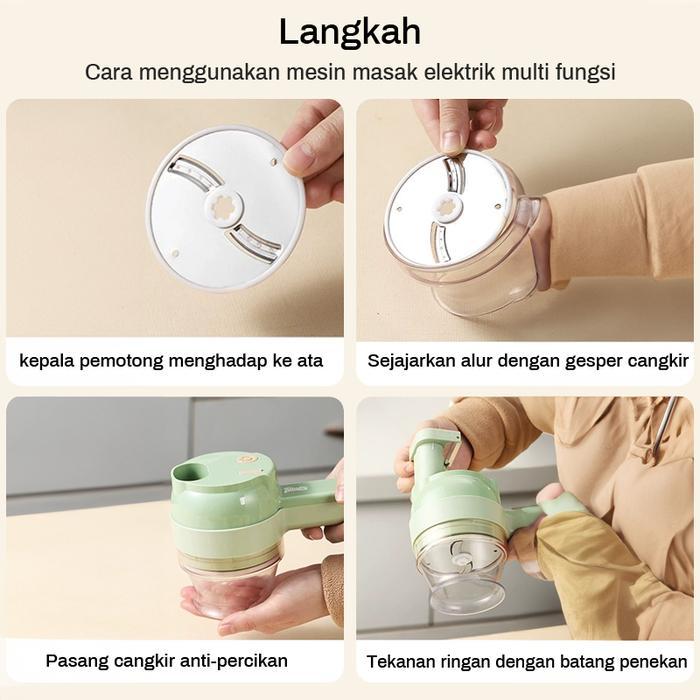 Langkah

Cara menggunakan mesin masak elektrik multi fungsi

kepala pemotong menghadap ke ata

Sejajarkan alur dengan gesper cangkir

Pasang cangkir anti-percikan

Tekanan ringan dengan batang penekan