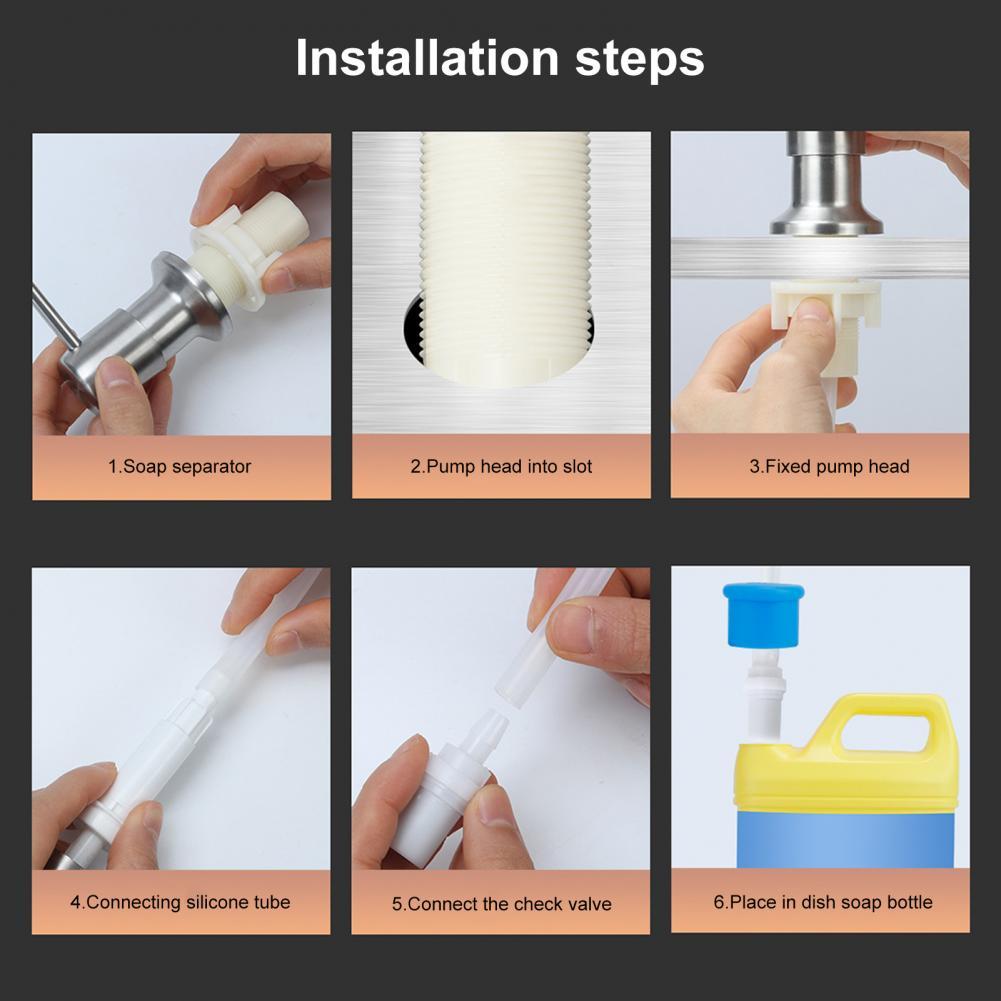 Installation steps

1.Soap separator

2.Pump head into slot

3.Fixed pump head

4.Connecting silicone tube

5.Connect the check valve

6.Place in dish soap bottle