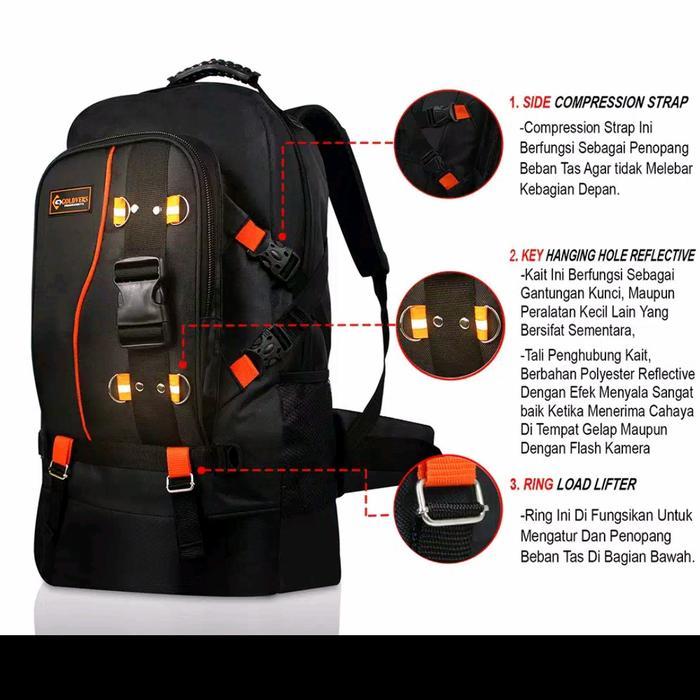 GOLDVERS

1. SIDE COMPRESSION STRAP

-Compression Strap Ini Berfungsi Sebagai Penopang Beban Tas Agar tidak Melebar Kebagian Depan.

2. KEY HANGING HOLE REFLECTIVE

-Kait Ini Berfungsi Sebagai Gantungan Kunci, Maupun Peralatan Kecil Lain Yang Bersifat Sementara,

-Tali Penghubung Kait, Berbahan Polyester Reflective Dengan Efek Menyala Sangat baik Ketika Menerima Cahaya Di Tempat Gelap Maupun Dengan Flash Kamera

3. RING LOAD LIFTER

-Ring Ini Di Fungsikan Untuk Mengatur Dan Penopang Beban Tas Di Bagian Bawah.