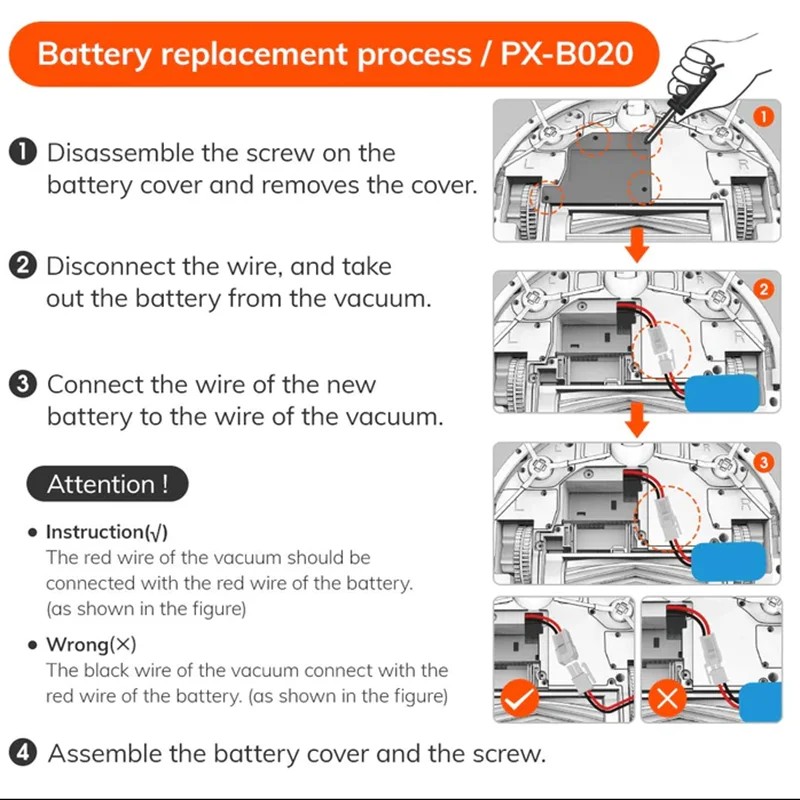 Battery replacement process / PX-B020

❶ Disassemble the screw on the battery cover and removes the cover.

❷ Disconnect the wire, and take out the battery from the vacuum.

❸ Connect the wire of the new battery to the wire of the vacuum.

Attention !

• Instruction(√)
The red wire of the vacuum should be connected with the red wire of the battery. (as shown in the figure)

• Wrong(×)
The black wire of the vacuum connect with the red wire of the battery. (as shown in the figure)

❹ Assemble the battery cover and the screw.

1

L

R

2

L

R

3

L

R