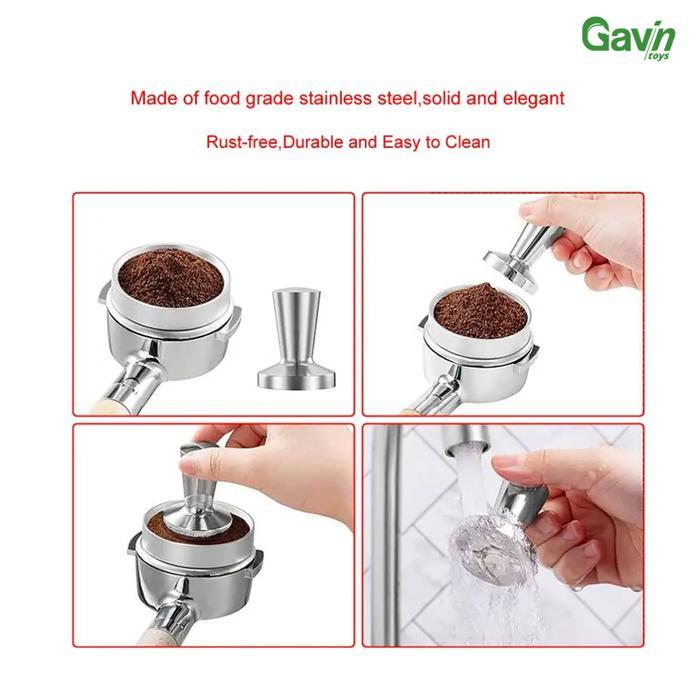 Gavin toys

Made of food grade stainless steel,solid and elegant

Rust-free,Durable and Easy to Clean