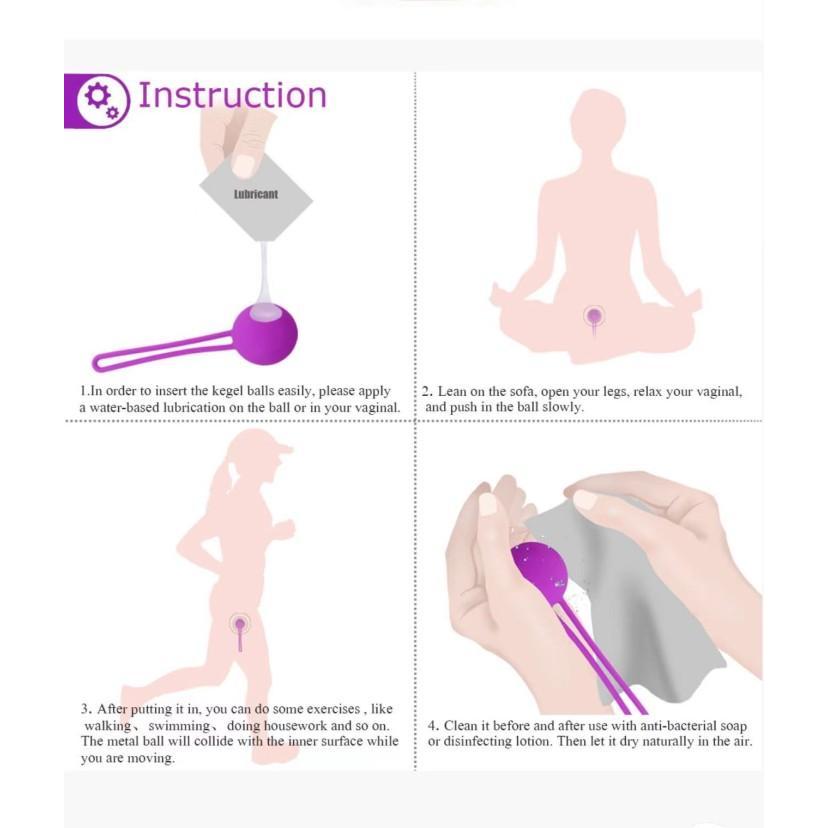 Instruction

Lubricant

1.In order to insert the kegel balls easily, please apply a water-based lubrication on the ball or in your vaginal.

2. Lean on the sofa, open your legs, relax your vaginal, and push in the ball slowly.

3. After putting it in, you can do some exercises , like walking、 swimming、 doing housework and so on. The metal ball will collide with the inner surface while you are moving.

4. Clean it before and after use with anti-bacterial soap or disinfecting lotion. Then let it dry naturally in the air.