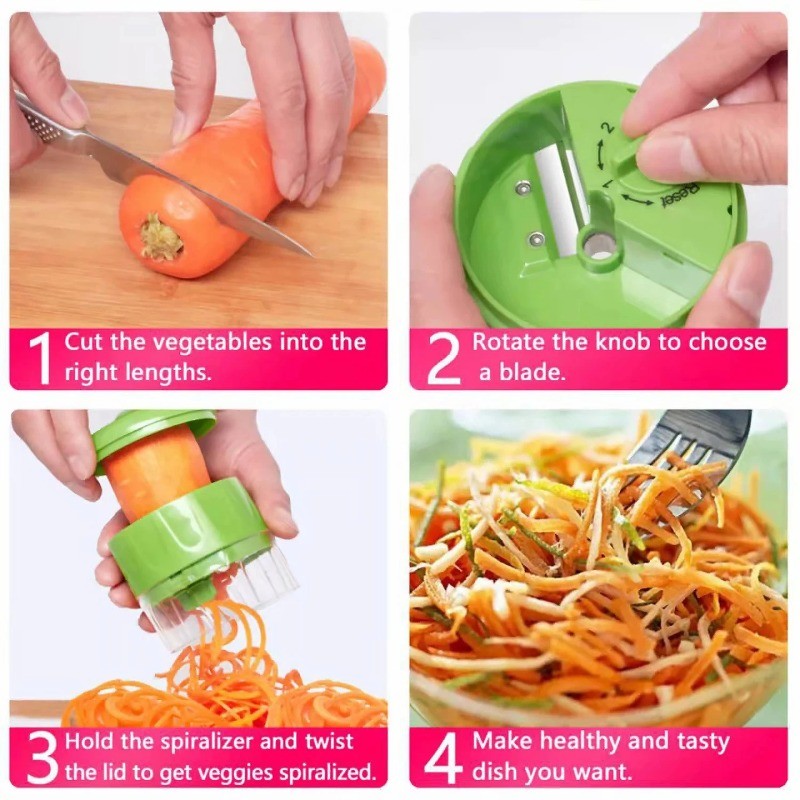 2
1
Reset

1 Cut the vegetables into the right lengths.

2 Rotate the knob to choose a blade.

3 Hold the spiralizer and twist the lid to get veggies spiralized.

4 Make healthy and tasty dish you want.