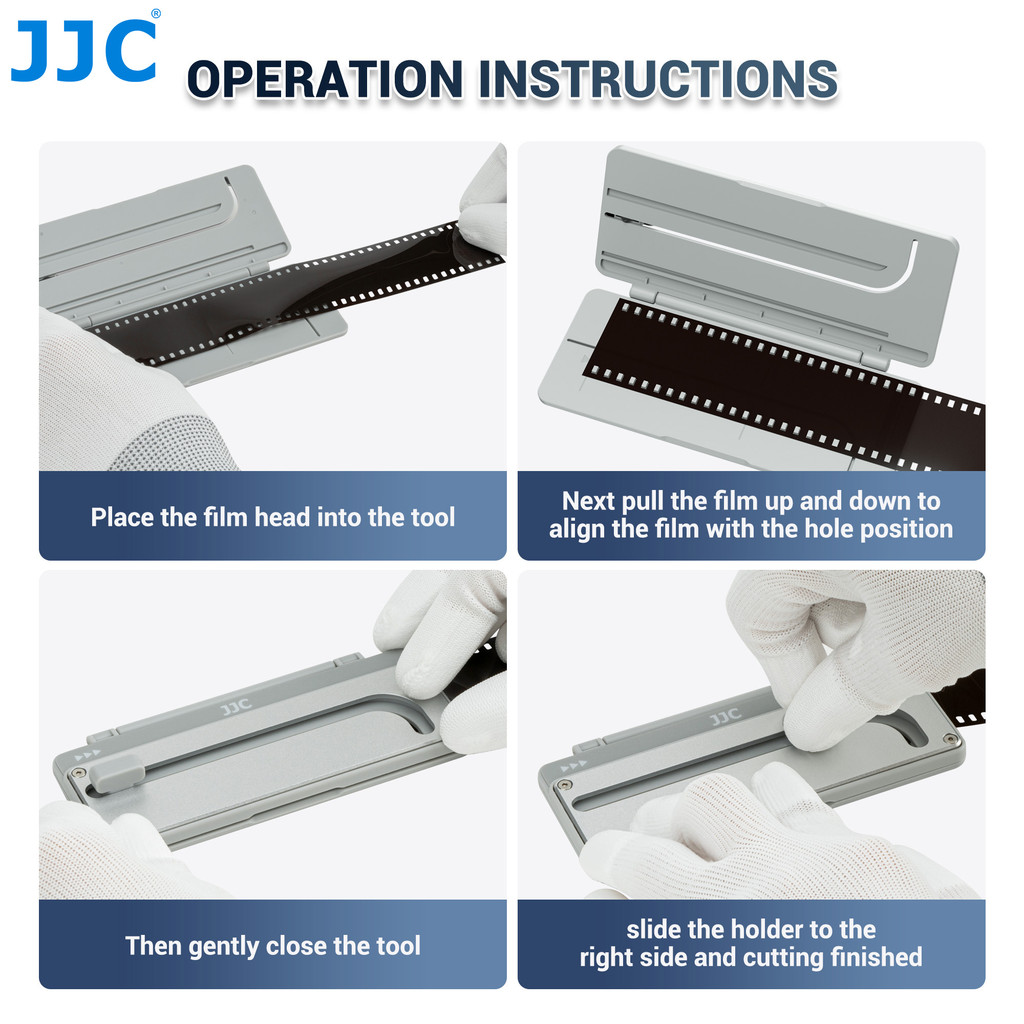 JJC®

OPERATION INSTRUCTIONS

Place the film head into the tool

Next pull the film up and down to align the film with the hole position

JJC

Then gently close the tool

JJC

slide the holder to the right side and cutting finished