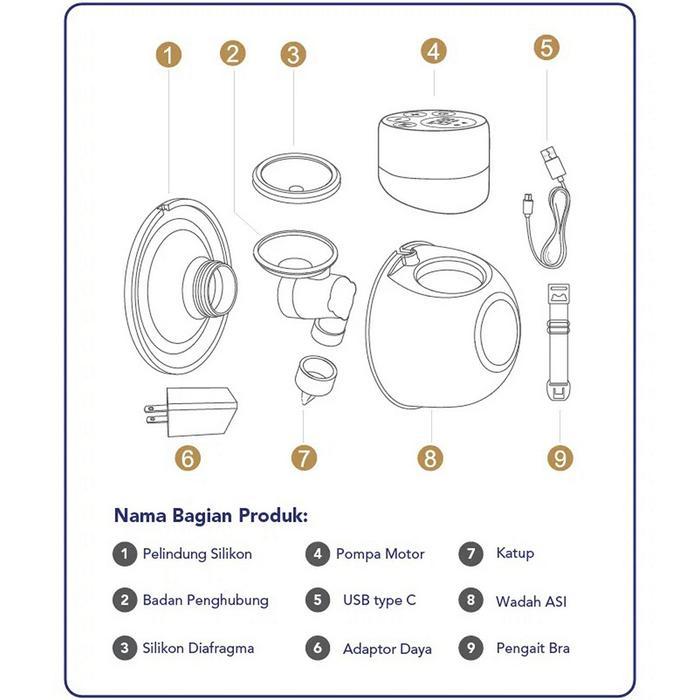 1 2 3 4 5

6 7 8 9

Nama Bagian Produk:

1 Pelindung Silikon
2 Badan Penghubung
3 Silikon Diafragma

4 Pompa Motor
5 USB type C
6 Adaptor Daya

7 Katup
8 Wadah ASI
9 Pengait Bra