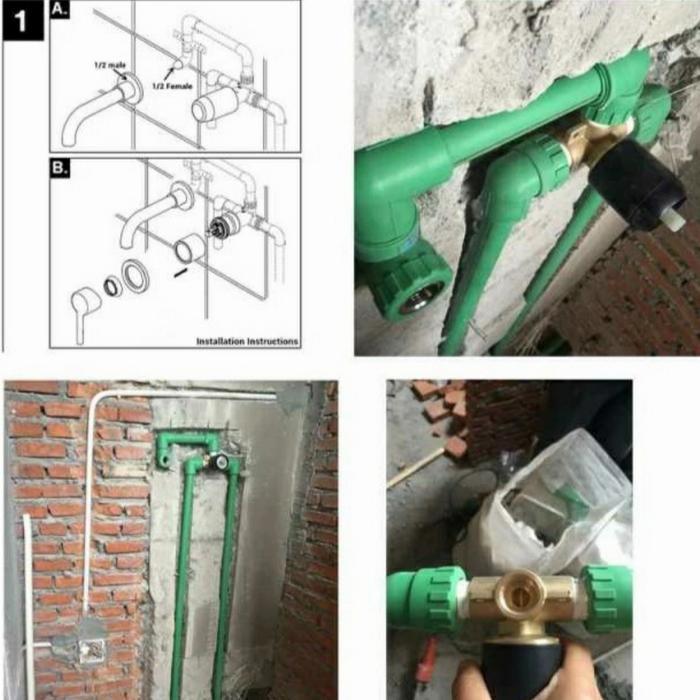 1

A.

1/2 male

1/2 Female

B.

Installation Instructions