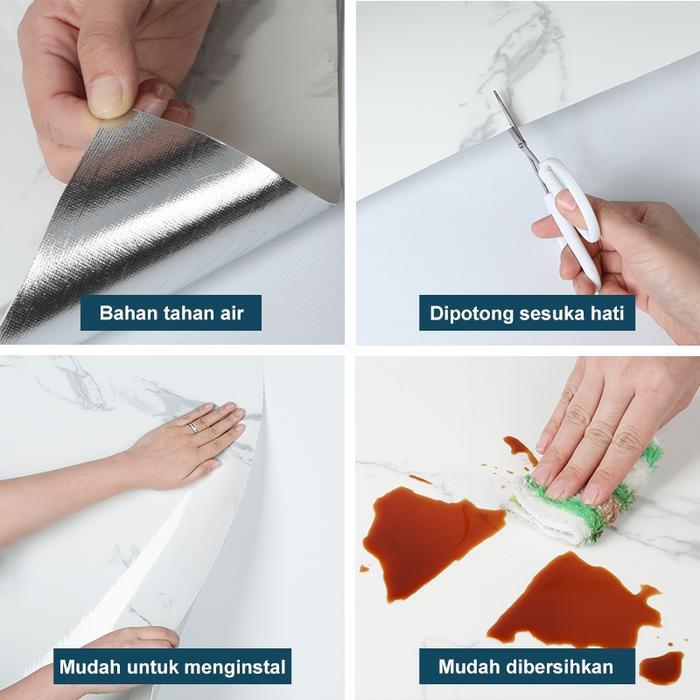 Bahan tahan air

Dipotong sesuka hati

Mudah untuk menginstal

Mudah dibersihkan