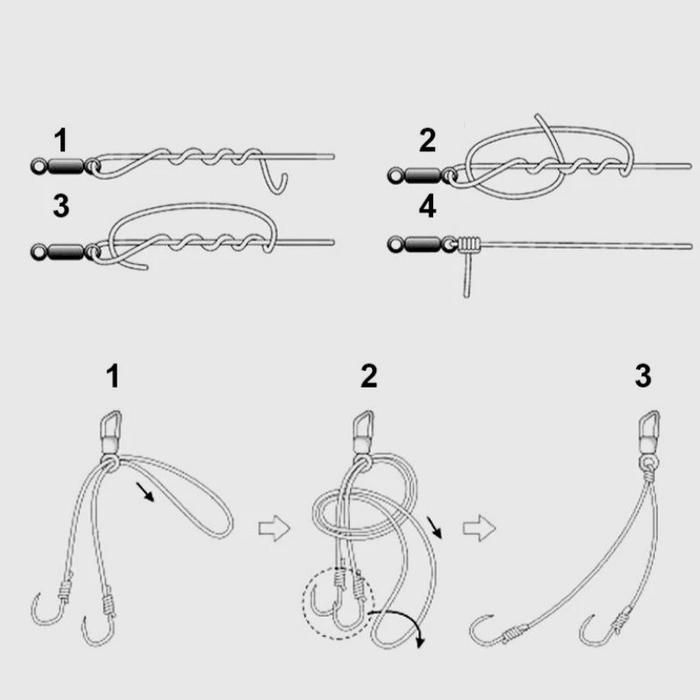 1

2

3

4

1

2

3