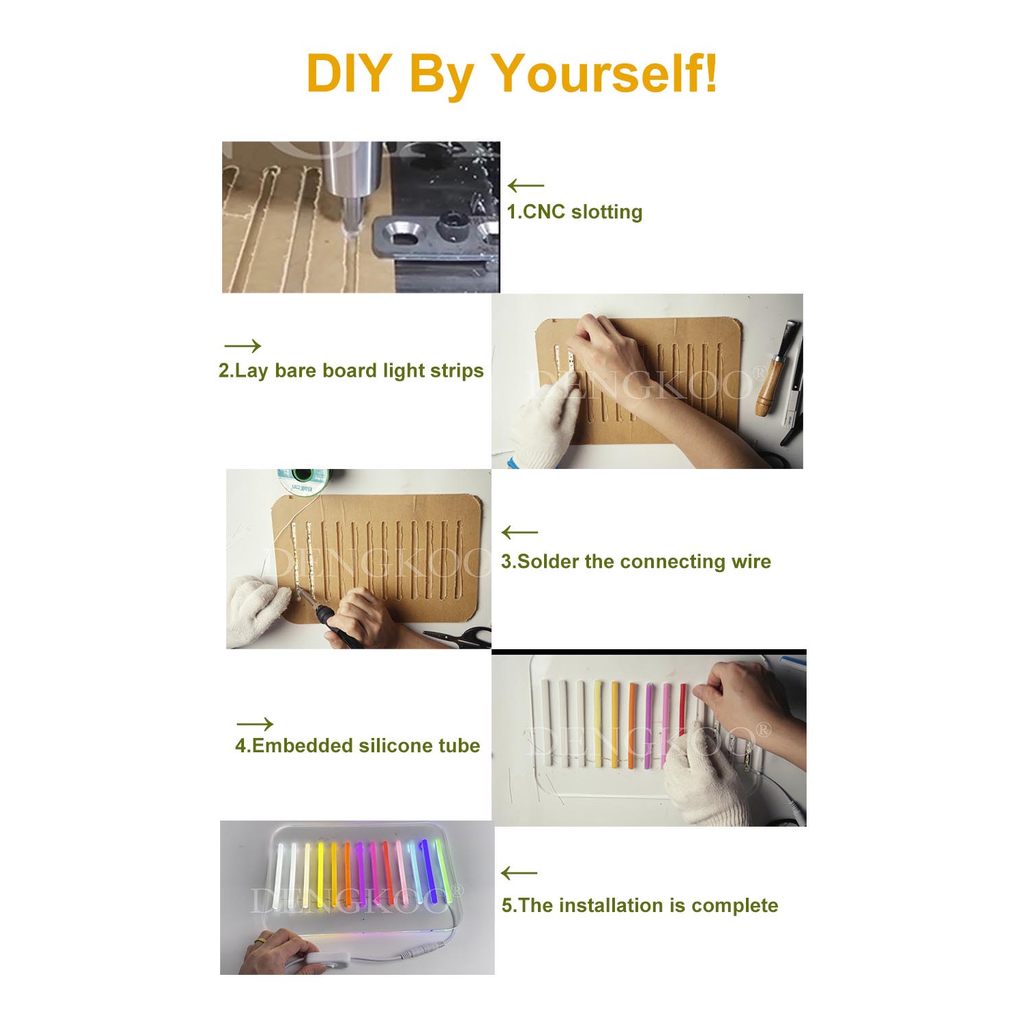 DIY By Yourself!

←
1.CNC slotting

→
2.Lay bare board light strips

DENGKOO®

DENGKOO

←
3.Solder the connecting wire

→
4.Embedded silicone tube

DENGKOO®

DENGKOO®

←
5.The installation is complete