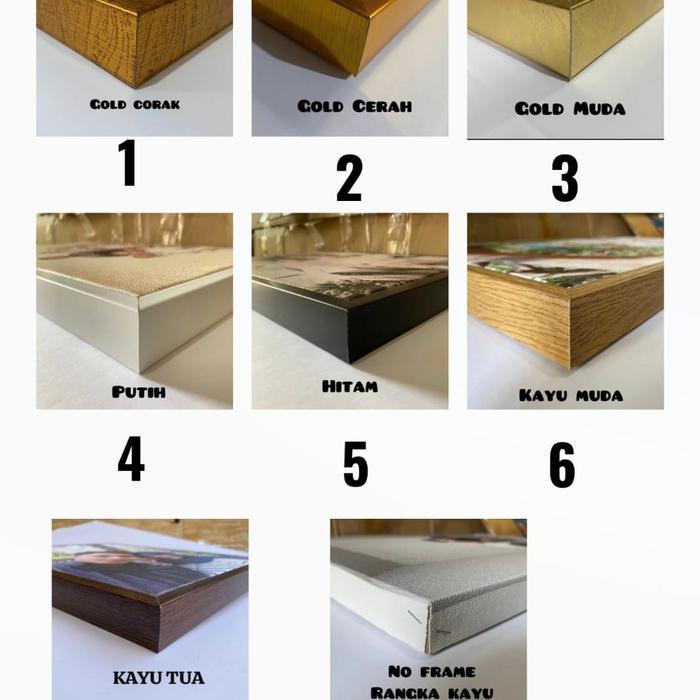 GOLD CORAK

GOLD CERAH

GOLD MUDA

1

2

3

PUTIH

HITAM

KAYU MUDA

4

5

6

KAYU TUA

NO FRAME
RANGKA KAYU