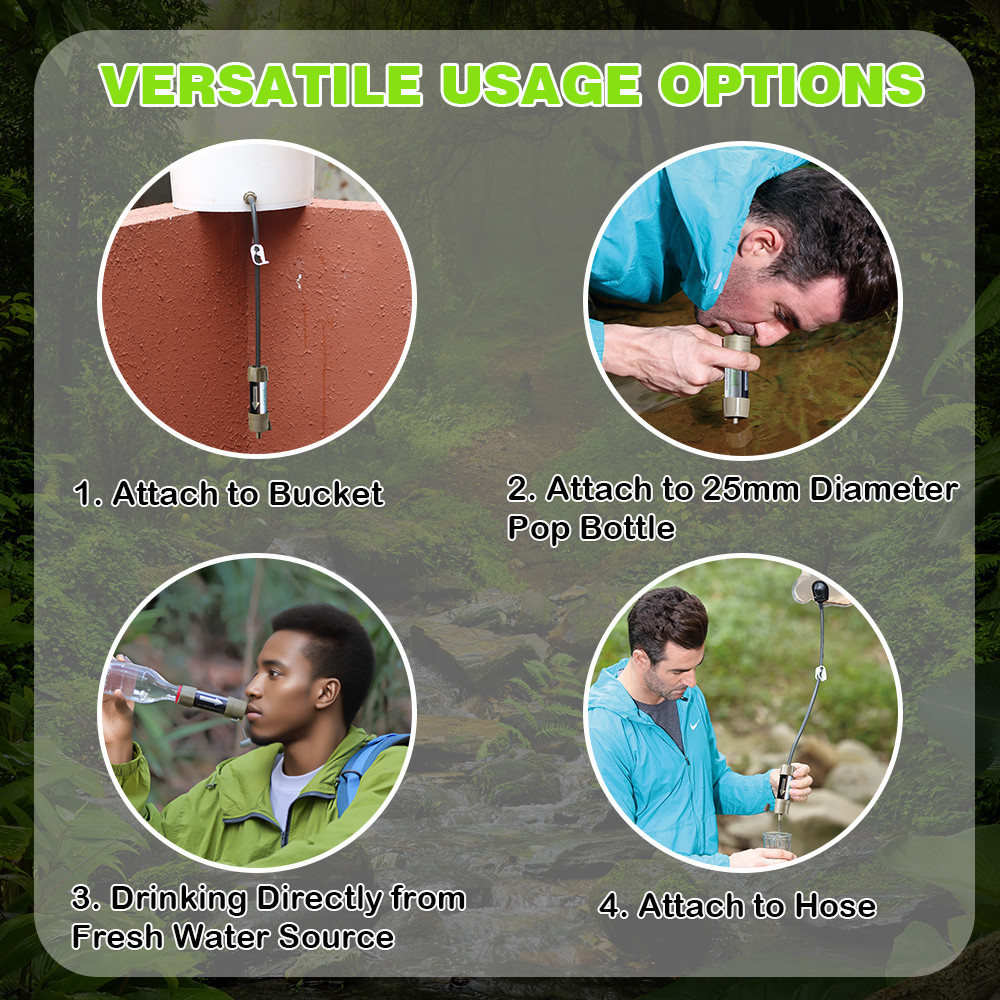 VERSATILE USAGE OPTIONS

1. Attach to Bucket

2. Attach to 25mm Diameter Pop Bottle

3. Drinking Directly from Fresh Water Source

4. Attach to Hose