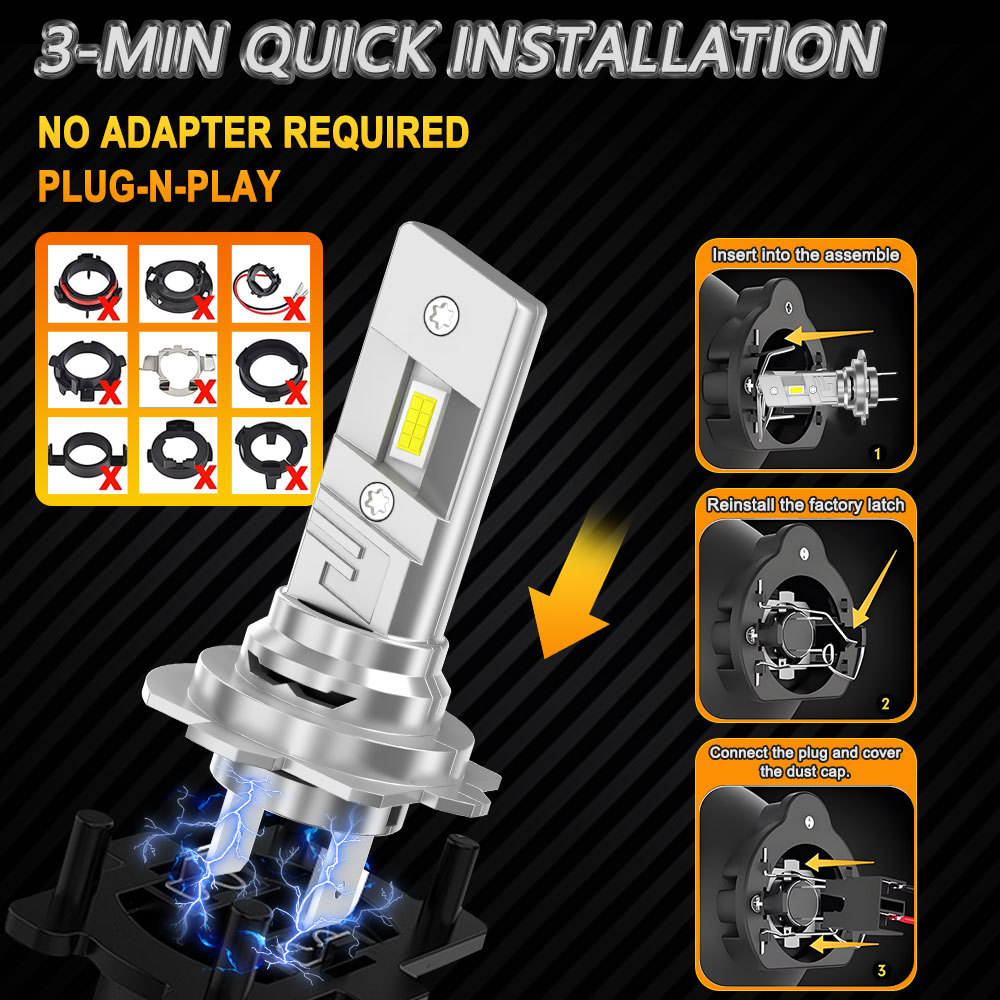 3-MIN QUICK INSTALLATION

NO ADAPTER REQUIRED
PLUG-N-PLAY

Insert into the assemble
1

Reinstall the factory latch
2

Connect the plug and cover the dust cap.
3