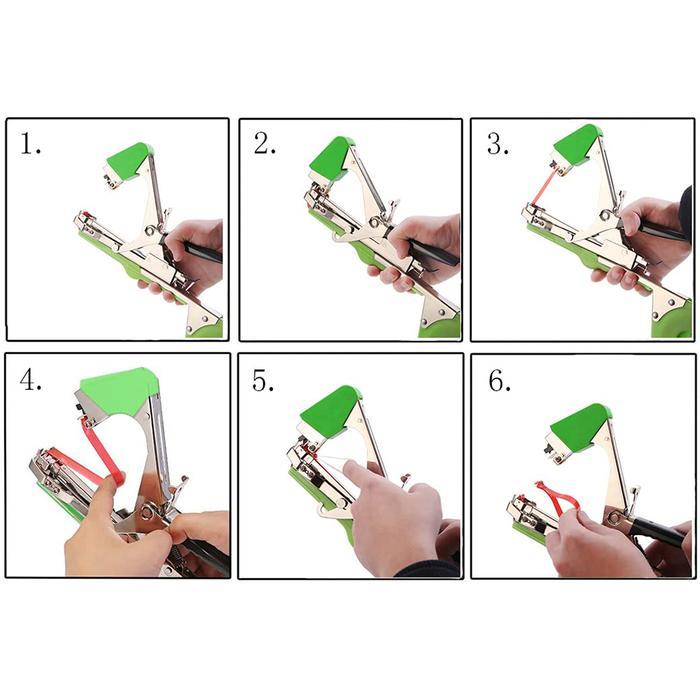 1.

2.

3.

4.

5.

6.