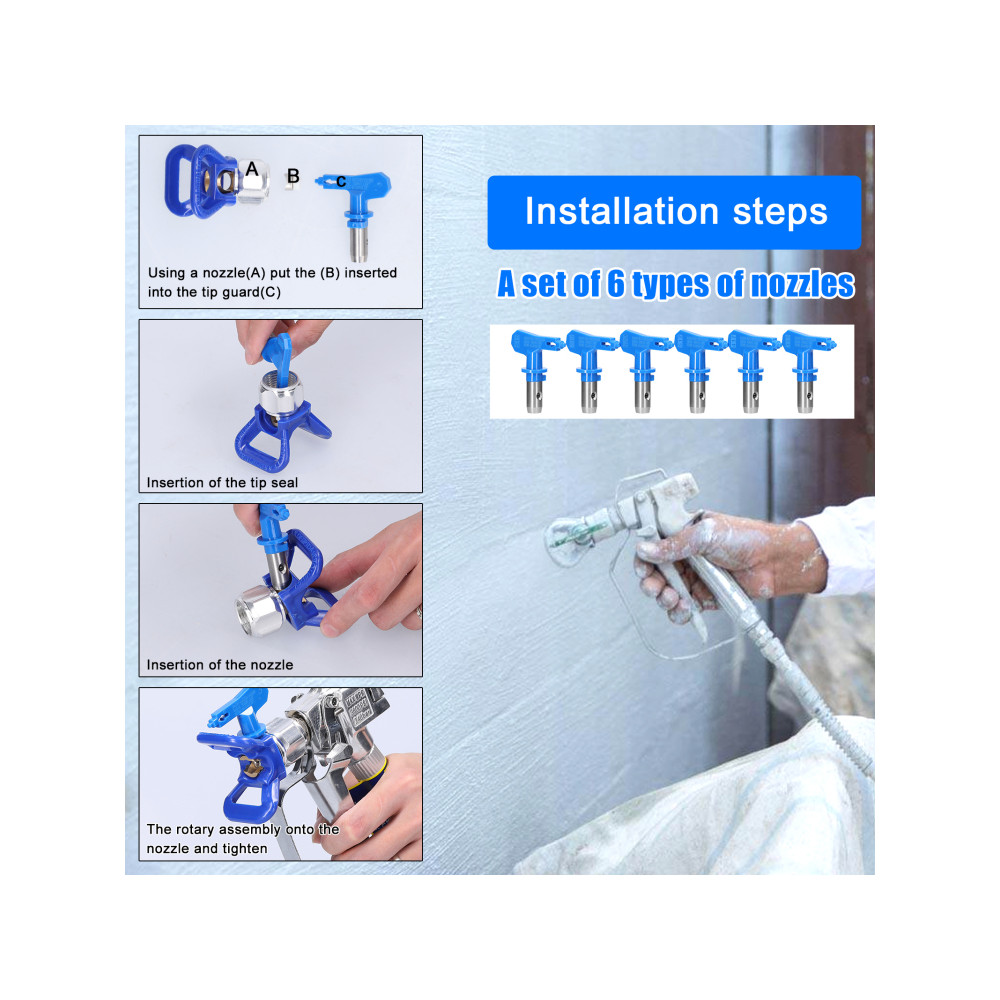 A B C

Using a nozzle(A) put the (B) inserted into the tip guard(C)

Insertion of the tip seal

Insertion of the nozzle

The rotary assembly onto the nozzle and tighten

Installation steps

A set of 6 types of nozzles