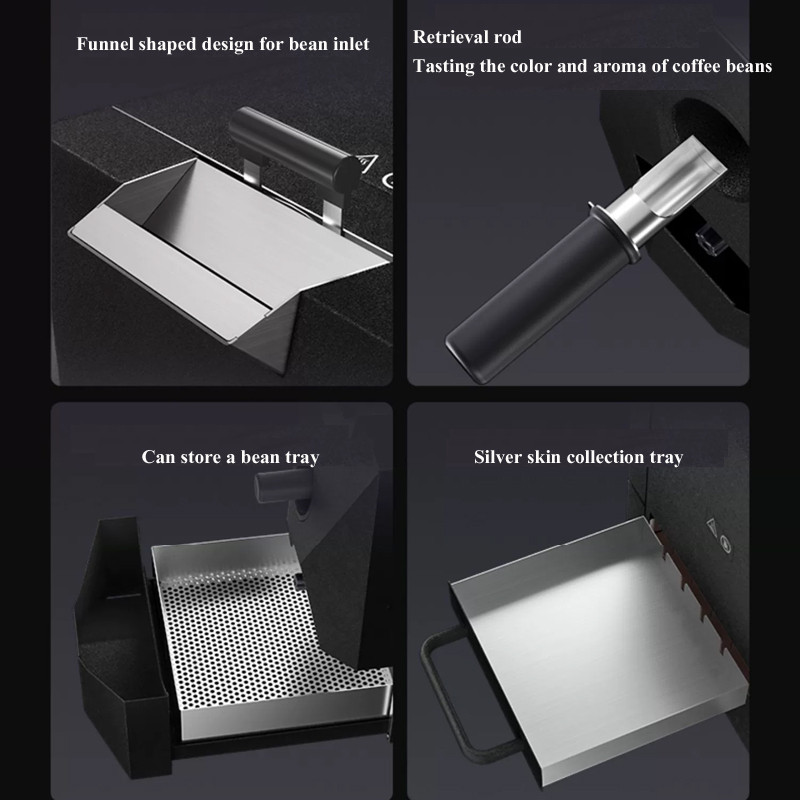 Funnel shaped design for bean inlet

Retrieval rod

Tasting the color and aroma of coffee beans

Can store a bean tray

Silver skin collection tray