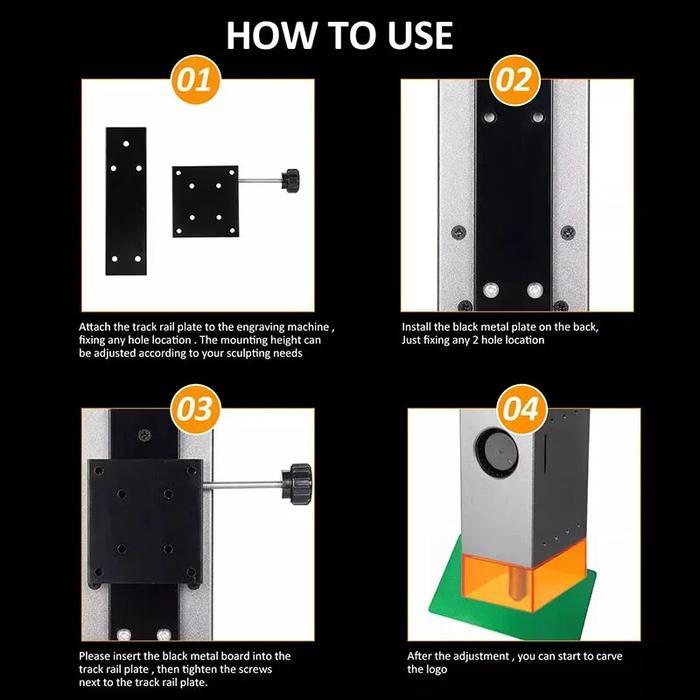 HOW TO USE

01

Attach the track rail plate to the engraving machine , fixing any hole location . The mounting height can be adjusted according to your sculpting needs

02

Install the black metal plate on the back, Just fixing any 2 hole location

03

Please insert the black metal board into the track rail plate , then tighten the screws next to the track rail plate.

04

After the adjustment , you can start to carve the logo