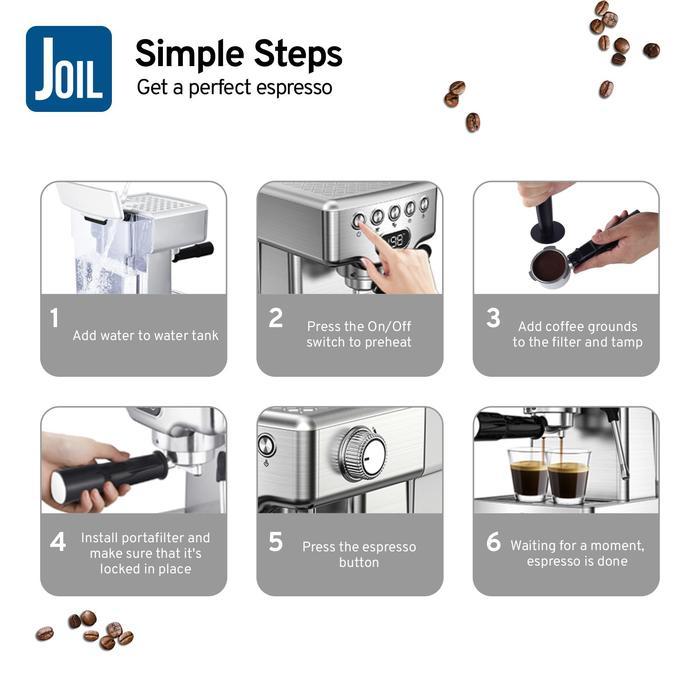 JOIL

Simple Steps
Get a perfect espresso

1 Add water to water tank

2 Press the On/Off switch to preheat

3 Add coffee grounds to the filter and tamp

4 Install portafilter and make sure that it's locked in place

5 Press the espresso button

6 Waiting for a moment, espresso is done