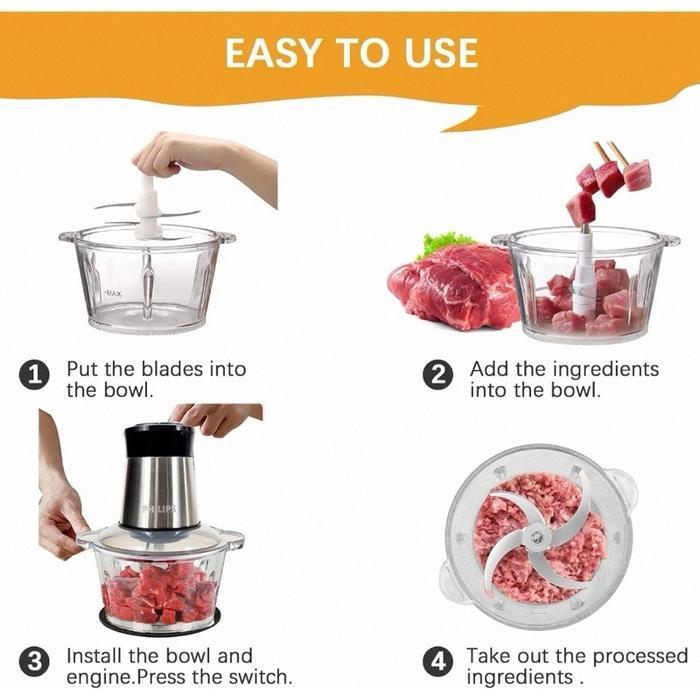 EASY TO USE

MAX

1 Put the blades into the bowl.

2 Add the ingredients into the bowl.

PHILIPS

3 Install the bowl and engine.Press the switch.

4 Take out the processed ingredients .