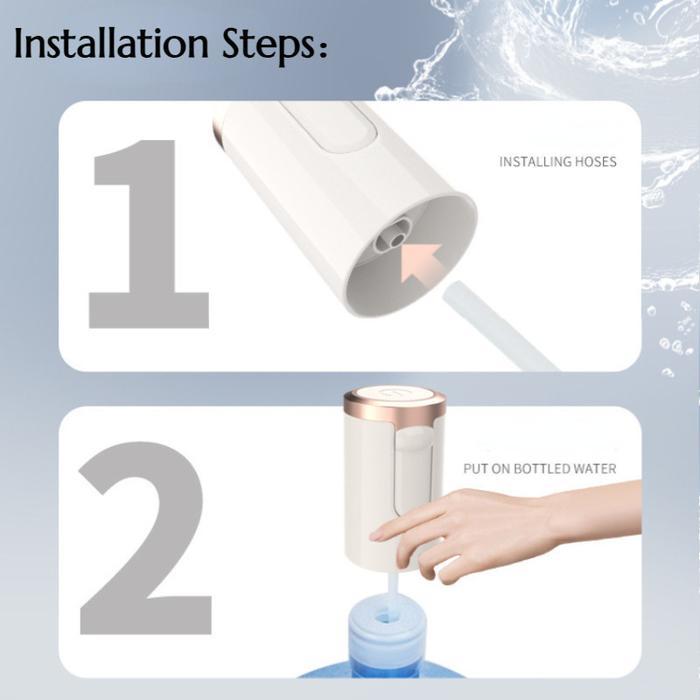 Installation Steps:

1

INSTALLING HOSES

2

PUT ON BOTTLED WATER