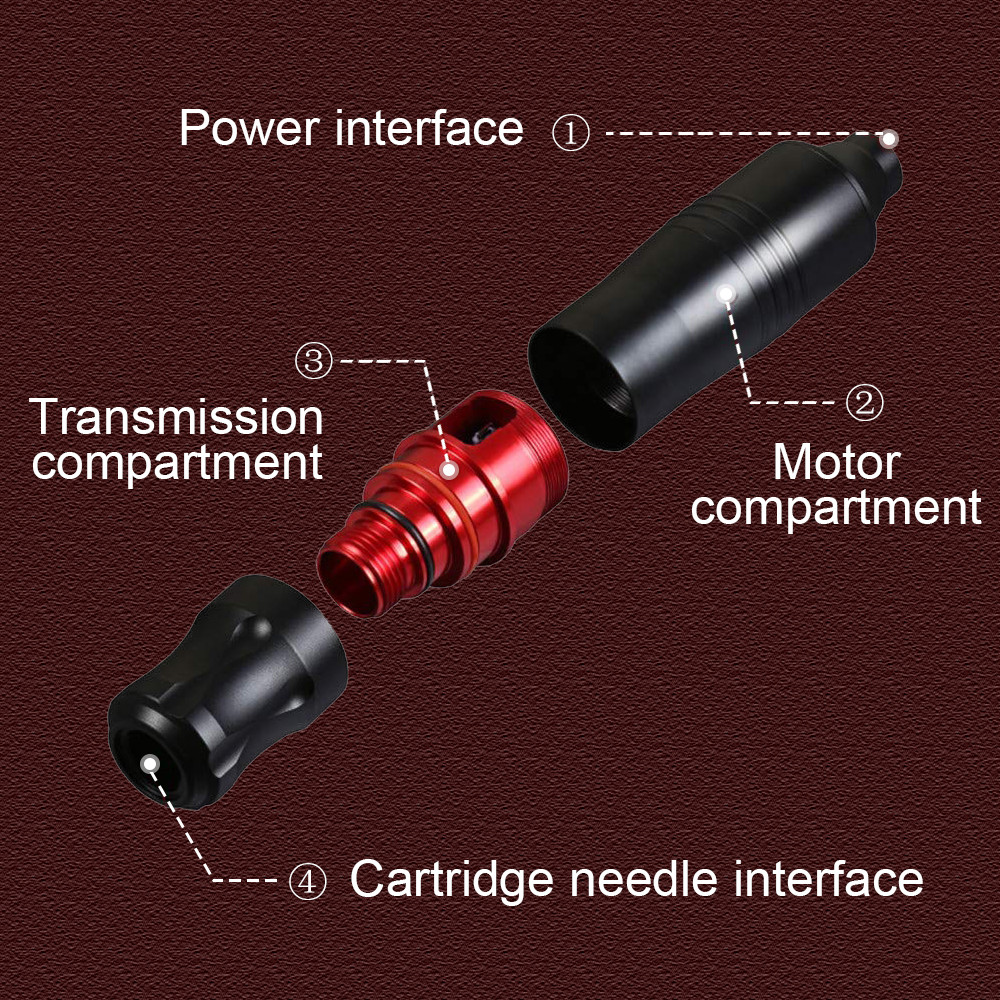 Power interface ①

③
Transmission compartment

②
Motor compartment

④ Cartridge needle interface