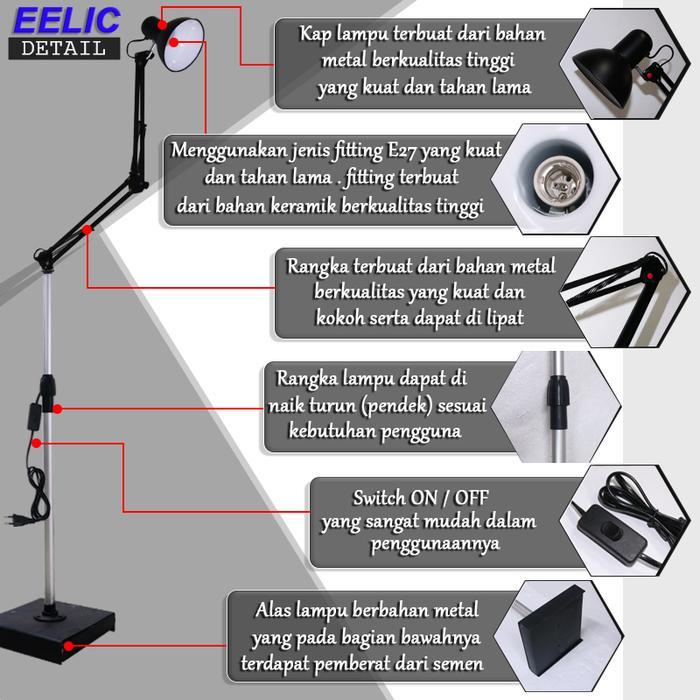 EELIC
DETAIL

Kap lampu terbuat dari bahan metal berkualitas tinggi yang kuat dan tahan lama

Menggunakan jenis fitting E27 yang kuat dan tahan lama . fitting terbuat dari bahan keramik berkualitas tinggi

Rangka terbuat dari bahan metal berkualitas yang kuat dan kokoh serta dapat di lipat

Rangka lampu dapat di naik turun (pendek) sesuai kebutuhan pengguna

Switch ON / OFF yang sangat mudah dalam penggunaannya

Alas lampu berbahan metal yang pada bagian bawahnya terdapat pemberat dari semen