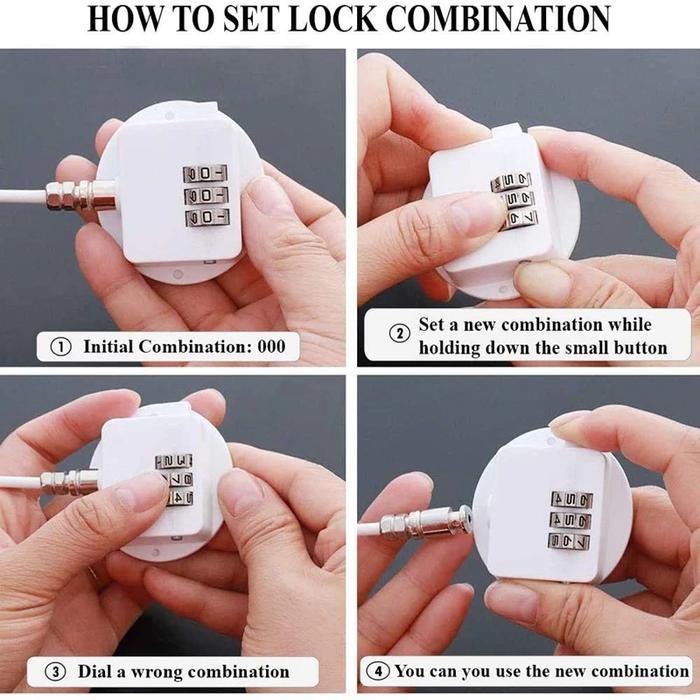 HOW TO SET LOCK COMBINATION

① Initial Combination: 000

② Set a new combination while holding down the small button

③ Dial a wrong combination

④ You can you use the new combination