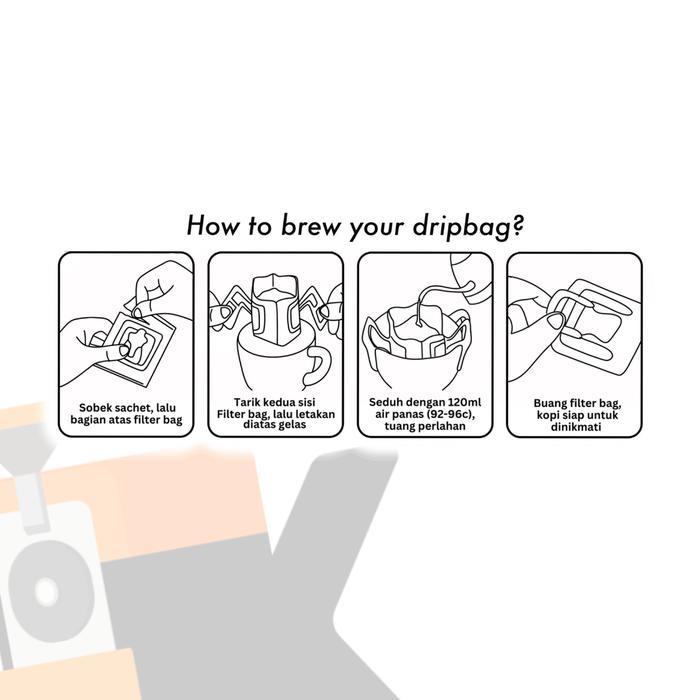 How to brew your dripbag?

Sobek sachet, lalu bagian atas filter bag

Tarik kedua sisi Filter bag, lalu letakan diatas gelas

Seduh dengan 120ml air panas (92-96c), tuang perlahan

Buang filter bag, kopi siap untuk dinikmati