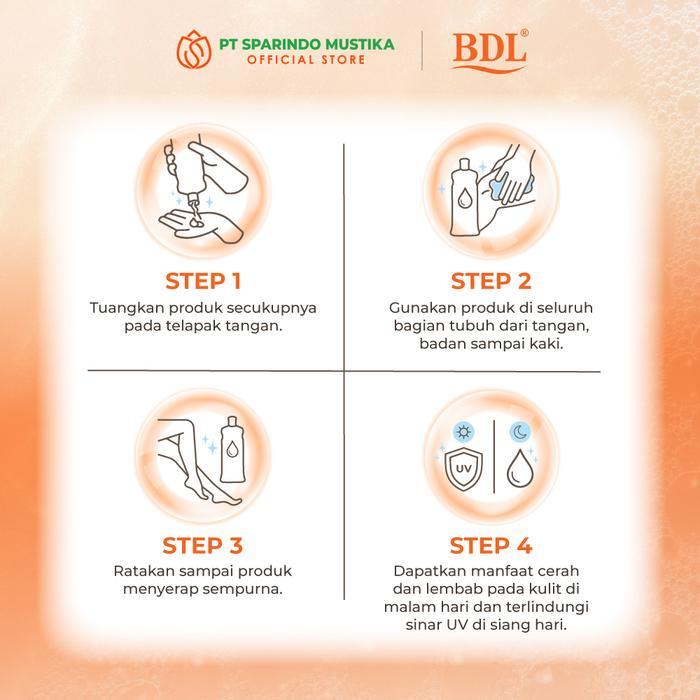 PT SPARINDO MUSTIKA
OFFICIAL STORE

BDL®

STEP 1
Tuangkan produk secukupnya pada telapak tangan.

STEP 2
Gunakan produk di seluruh bagian tubuh dari tangan, badan sampai kaki.

STEP 3
Ratakan sampai produk menyerap sempurna.

UV

STEP 4
Dapatkan manfaat cerah dan lembab pada kulit di malam hari dan terlindungi sinar UV di siang hari.