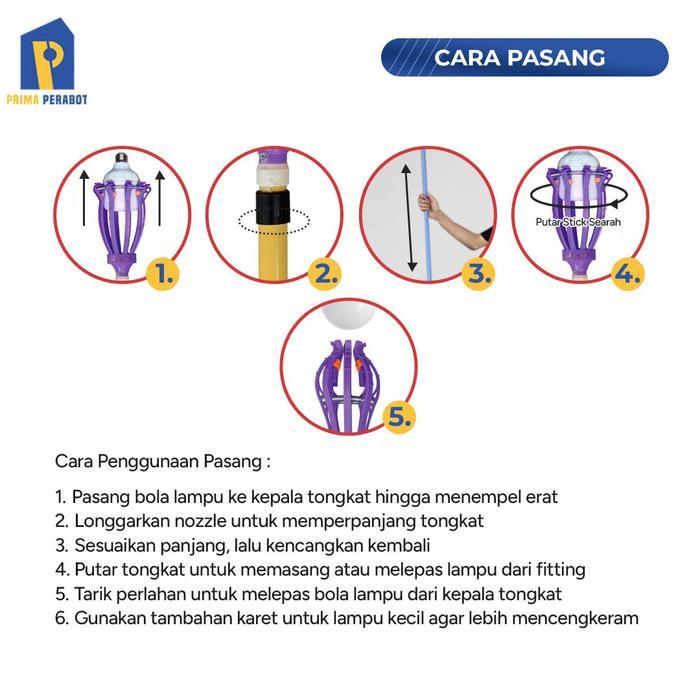 PRIMA PERABOT

CARA PASANG

1.

2.

3.

Putar Stick Searah

4.

5.

Cara Penggunaan Pasang :

1. Pasang bola lampu ke kepala tongkat hingga menempel erat
2. Longgarkan nozzle untuk memperpanjang tongkat
3. Sesuaikan panjang, lalu kencangkan kembali
4. Putar tongkat untuk memasang atau melepas lampu dari fitting
5. Tarik perlahan untuk melepas bola lampu dari kepala tongkat
6. Gunakan tambahan karet untuk lampu kecil agar lebih mencengkeram