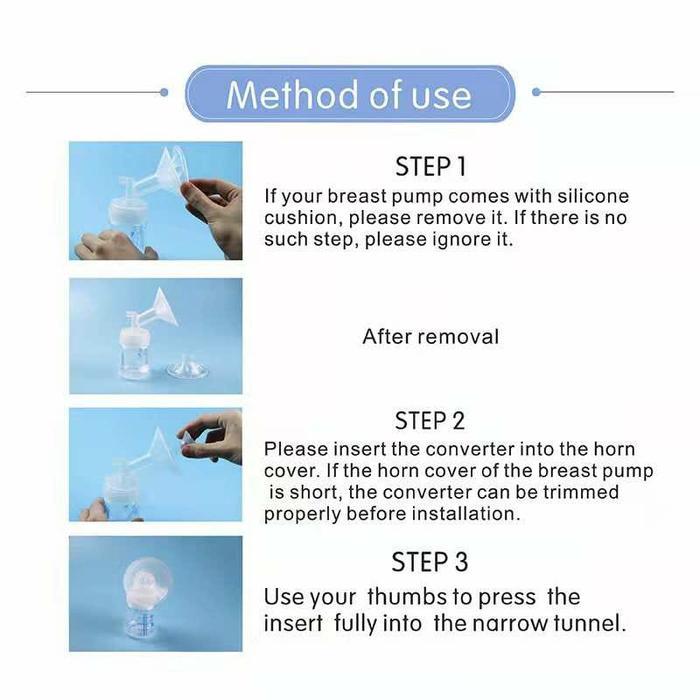 Method of use

STEP 1
If your breast pump comes with silicone cushion, please remove it. If there is no such step, please ignore it.

After removal

STEP 2
Please insert the converter into the horn cover. If the horn cover of the breast pump is short, the converter can be trimmed properly before installation.

STEP 3
Use your thumbs to press the insert fully into the narrow tunnel.