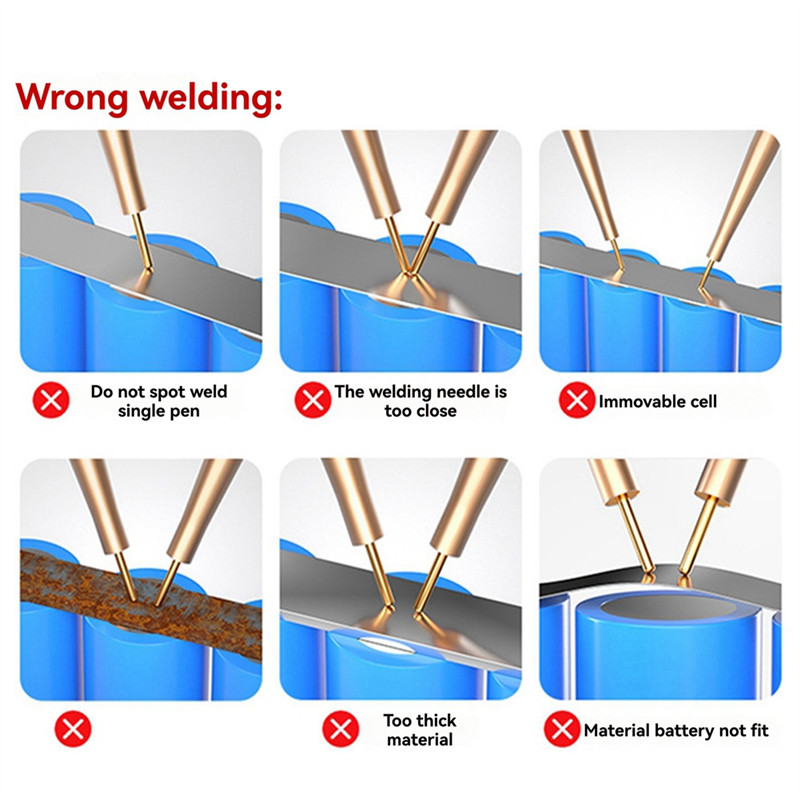 Wrong welding:

Do not spot weld single pen

The welding needle is too close

Immovable cell

Too thick material

Material battery not fit