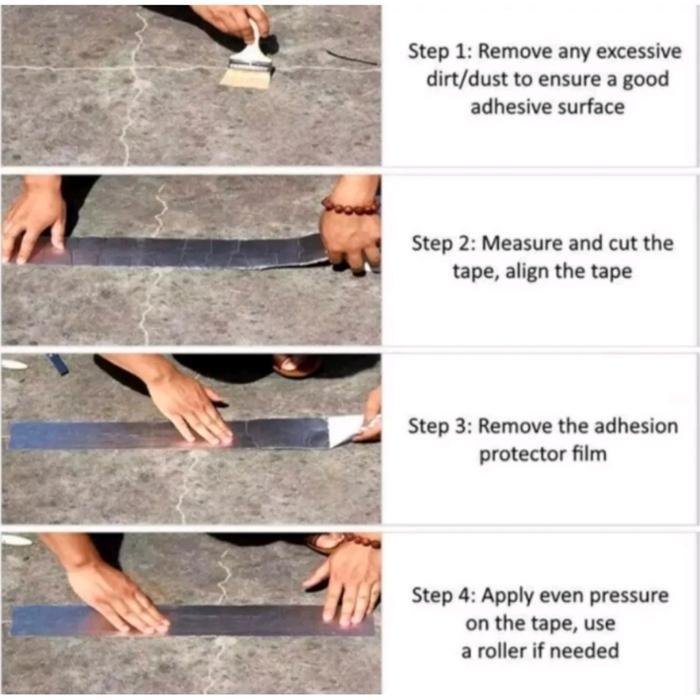 Step 1: Remove any excessive dirt/dust to ensure a good adhesive surface

Step 2: Measure and cut the tape, align the tape

Step 3: Remove the adhesion protector film

Step 4: Apply even pressure on the tape, use a roller if needed