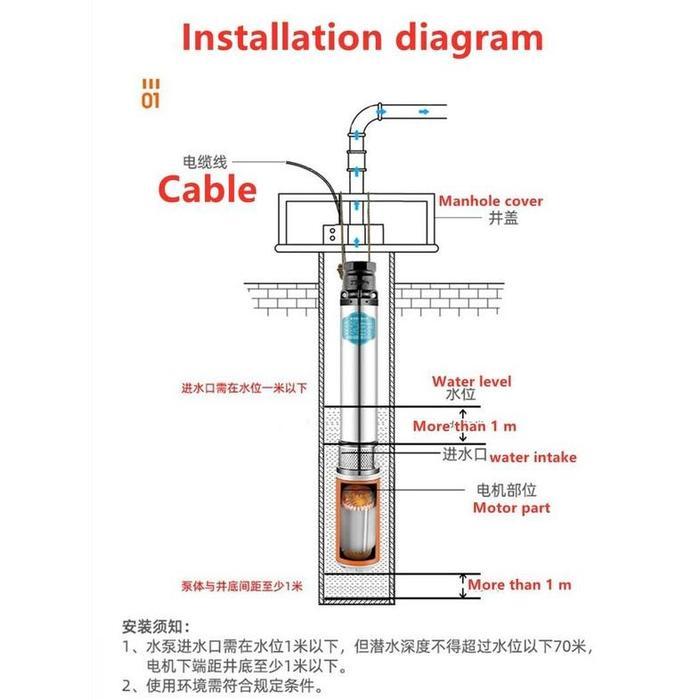 Installation diagram

01

电缆线
Cable

Manhole cover
井盖

进水口需在水位一米以下

Water level
水位

More than 1 m

进水口 water intake

电机部位
Motor part

泵体与井底间距至少1米

More than 1 m

安装须知：
1、水泵进水口需在水位1米以下，但潜水深度不得超过水位以下70米，电机下端距井底至少1米以下。
2、使用环境需符合规定条件。