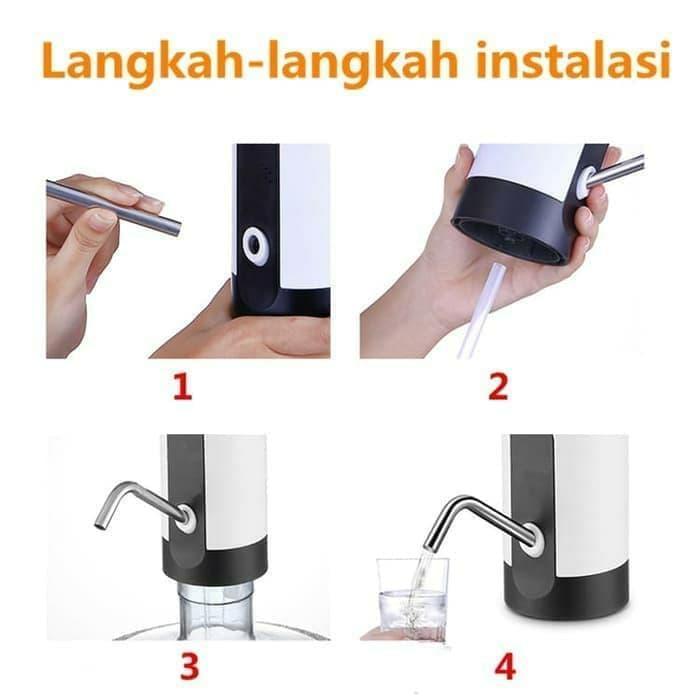 Langkah-langkah instalasi

1

2

3

4