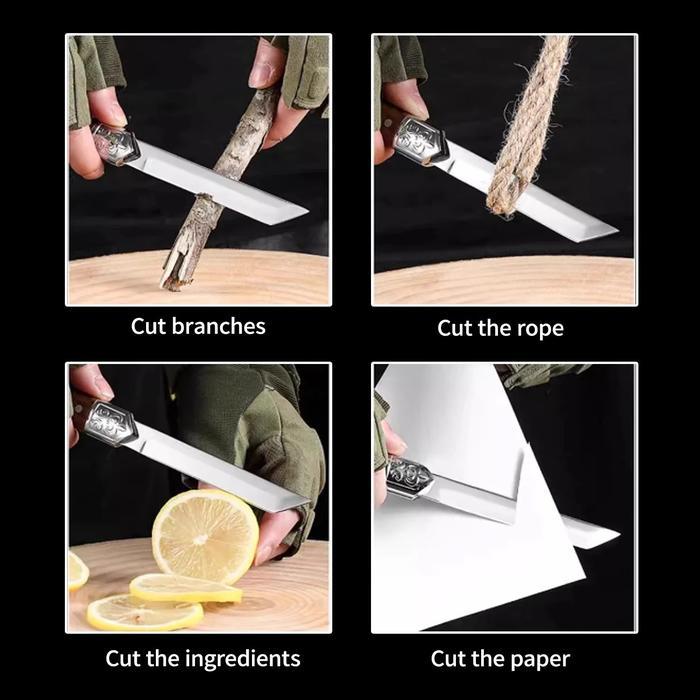 Cut branches

Cut the rope

Cut the ingredients

Cut the paper