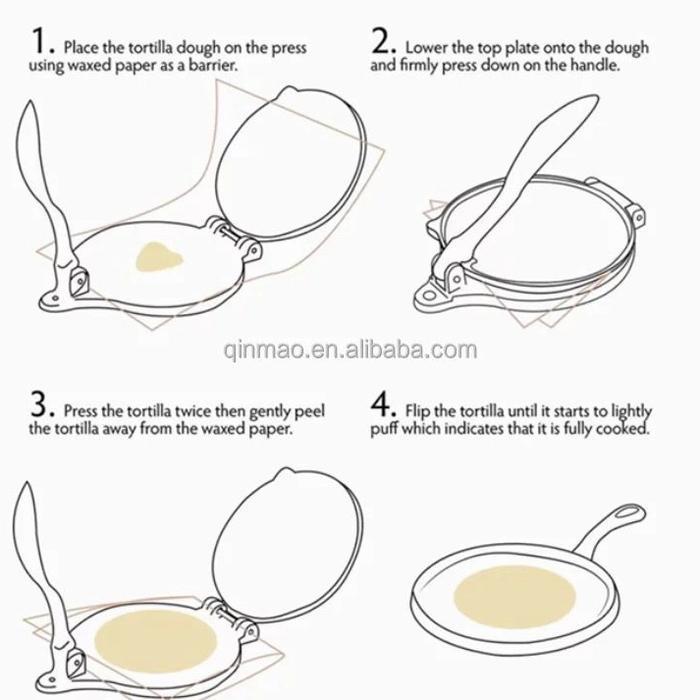 1. Place the tortilla dough on the press using waxed paper as a barrier.

2. Lower the top plate onto the dough and firmly press down on the handle.

qinmao.en.alibaba.com

3. Press the tortilla twice then gently peel the tortilla away from the waxed paper.

4. Flip the tortilla until it starts to lightly puff which indicates that it is fully cooked.