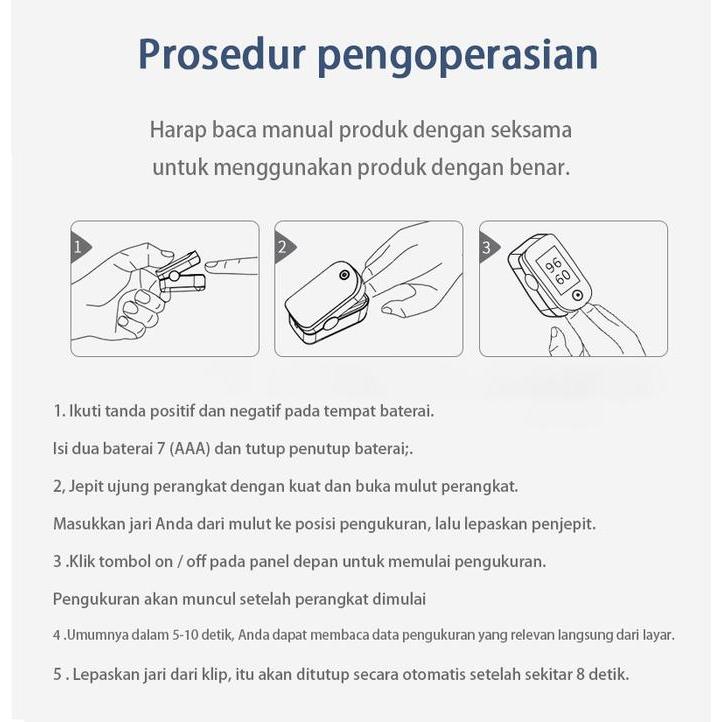 Prosedur pengoperasian

Harap baca manual produk dengan seksama untuk menggunakan produk dengan benar.

1

2

3

96
60

1. Ikuti tanda positif dan negatif pada tempat baterai.

Isi dua baterai 7 (AAA) dan tutup penutup baterai;.

2, Jepit ujung perangkat dengan kuat dan buka mulut perangkat.

Masukkan jari Anda dari mulut ke posisi pengukuran, lalu lepaskan penjepit.

3 .Klik tombol on / off pada panel depan untuk memulai pengukuran.

Pengukuran akan muncul setelah perangkat dimulai

4 .Umumnya dalam 5-10 detik, Anda dapat membaca data pengukuran yang relevan langsung dari layar.

5 . Lepaskan jari dari klip, itu akan ditutup secara otomatis setelah sekitar 8 detik.