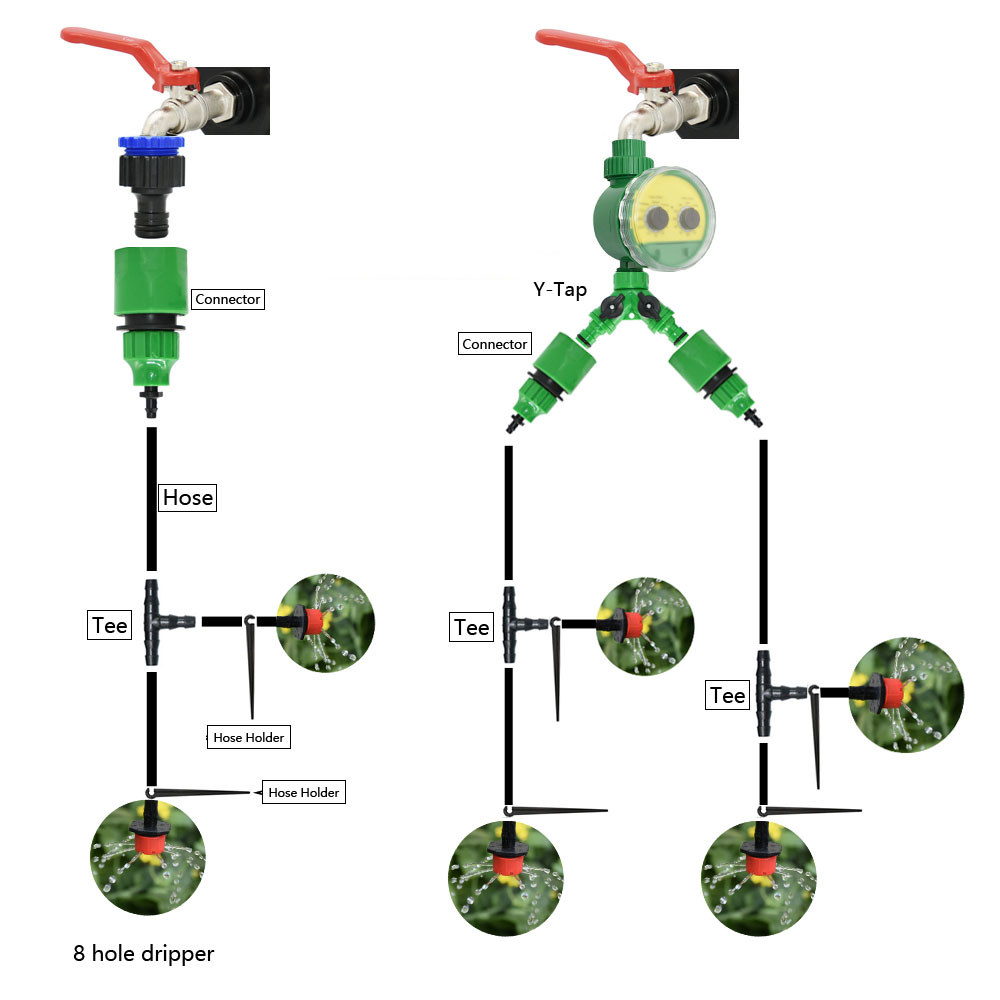 Connector

Hose

Tee

Hose Holder

Hose Holder

8 hole dripper

Y-Tap

Connector

Tee

Tee