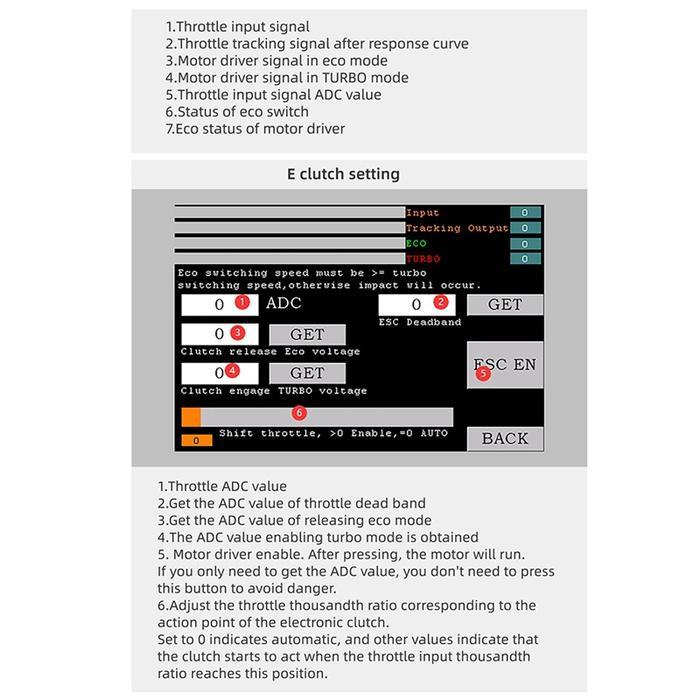 1.Throttle input signal
2.Throttle tracking signal after response curve
3.Motor driver signal in eco mode
4.Motor driver signal in TURBO mode
5.Throttle input signal ADC value
6.Status of eco switch
7.Eco status of motor driver

E clutch setting

Input 0
Tracking Output 0
ECO 0
TURBO 0

Eco switching speed must be >= turbo switching speed,otherwise impact will occur.

0 1 ADC
0 2 GET
ESC Deadband
0 3 GET
Clutch release Eco voltage
0 4 GET
Clutch engage TURBO voltage
ESC EN 5
6
0 Shift throttle, >0 Enable,=0 AUTO
BACK

1.Throttle ADC value
2.Get the ADC value of throttle dead band
3.Get the ADC value of releasing eco mode
4.The ADC value enabling turbo mode is obtained
5. Motor driver enable. After pressing, the motor will run.
If you only need to get the ADC value, you don't need to press this button to avoid danger.
6.Adjust the throttle thousandth ratio corresponding to the action point of the electronic clutch.
Set to 0 indicates automatic, and other values indicate that the clutch starts to act when the throttle input thousandth ratio reaches this position.