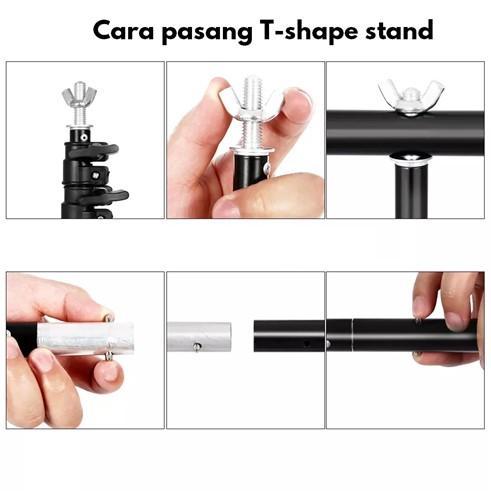 Cara pasang T-shape stand