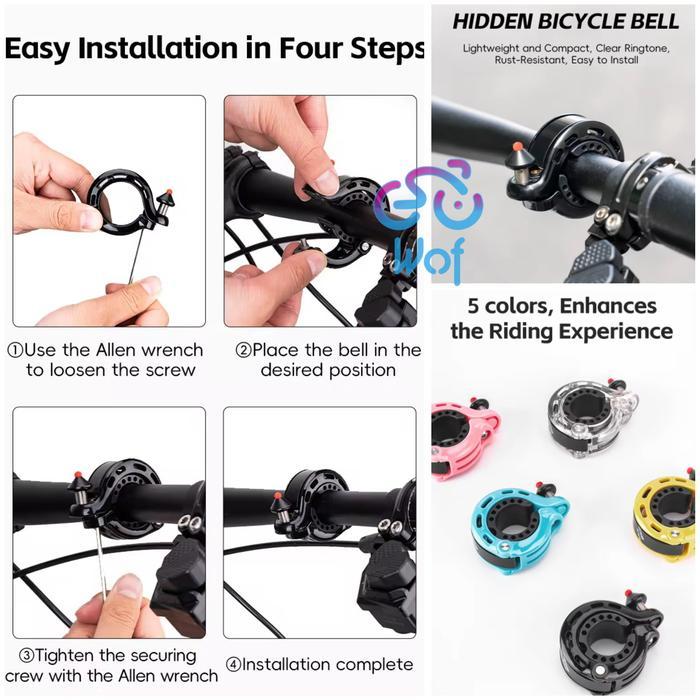 Easy Installation in Four Steps

①Use the Allen wrench to loosen the screw

②Place the bell in the desired position

③Tighten the securing crew with the Allen wrench

④Installation complete

HIDDEN BICYCLE BELL

Lightweight and Compact, Clear Ringtone, Rust-Resistant, Easy to Install

Wof

5 colors, Enhances the Riding Experience