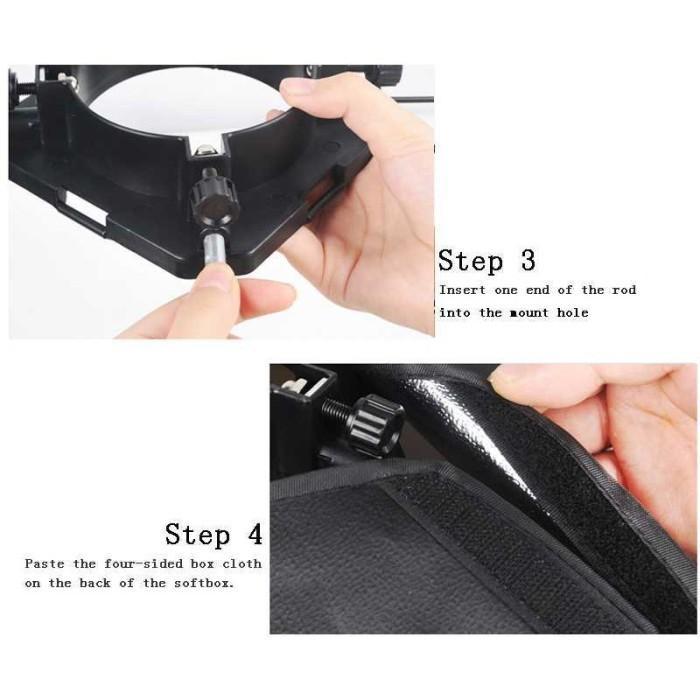 Step 3

Insert one end of the rod into the mount hole

Step 4

Paste the four-sided box cloth on the back of the softbox.