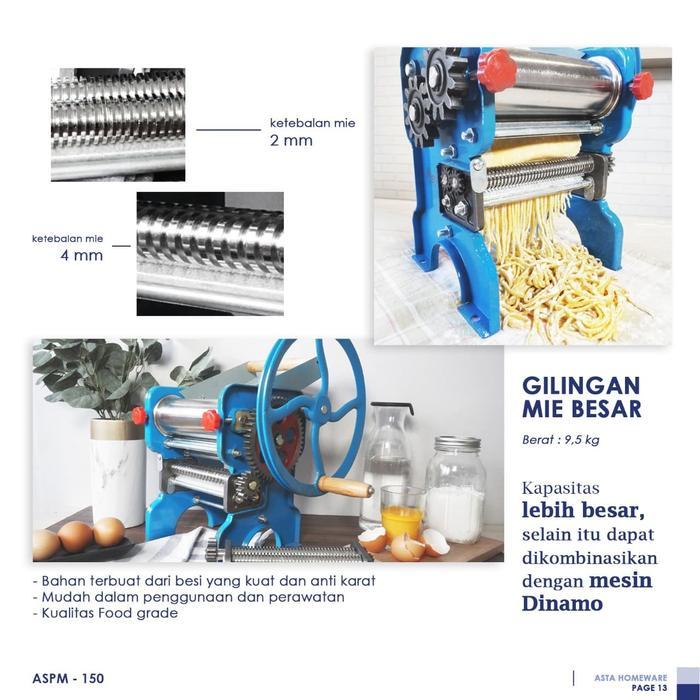 ketebalan mie
2 mm

ketebalan mie
4 mm

GILINGAN
MIE BESAR

Berat : 9,5 kg

Kapasitas
lebih besar,
selain itu dapat
dikombinasikan
dengan mesin
Dinamo

- Bahan terbuat dari besi yang kuat dan anti karat
- Mudah dalam penggunaan dan perawatan
- Kualitas Food grade

ASPM - 150

ASTA HOMEWARE
PAGE 13